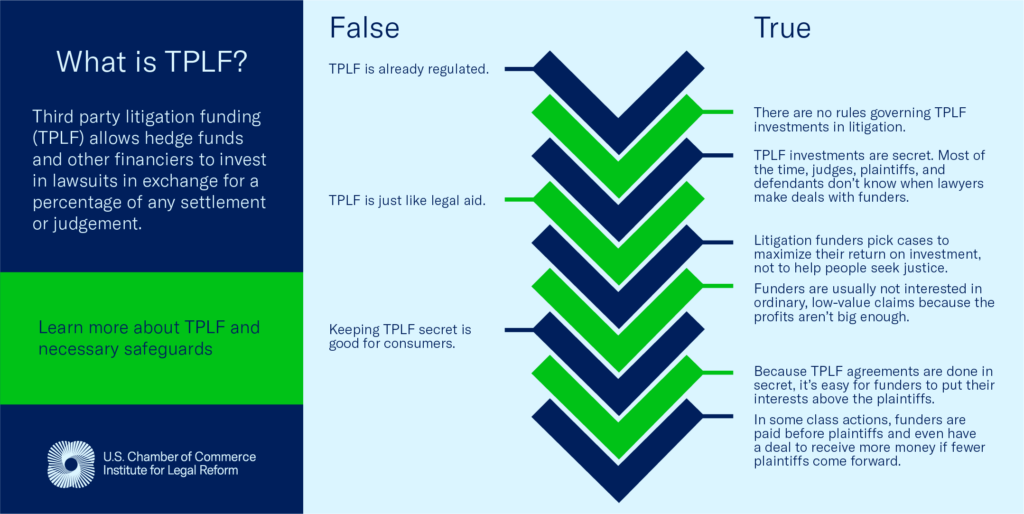 What is TPLF?

Third party litigation funding (TPLF) allows hedge funds and other financiers to invest in lawsuits in exchange for a percentage of any settlement or judgement.

Learn more about TPLF and necessary safeguards

U.S. Chamber of Commerce
Institute for Legal Reform

False

TPLF is already regulated.

TPLF is just like legal aid.

Keeping TPLF secret is good for consumers.

True

There are no rules governing TPLF investments in litigation.

TPLF investments are secret. Most of the time, judges, plaintiffs, and defendants don't know when lawyers make deals with funders.

Litigation funders pick cases to maximize their return on investment, not to help people seek justice.

Funders are usually not interested in ordinary, low-value claims because the profits aren't big enough.

Because TPLF agreements are done in secret, it's easy for funders to put their interests above the plaintiffs.

In some class actions, funders are paid before plaintiffs and even have a deal to receive more money if fewer plaintiffs come forward.